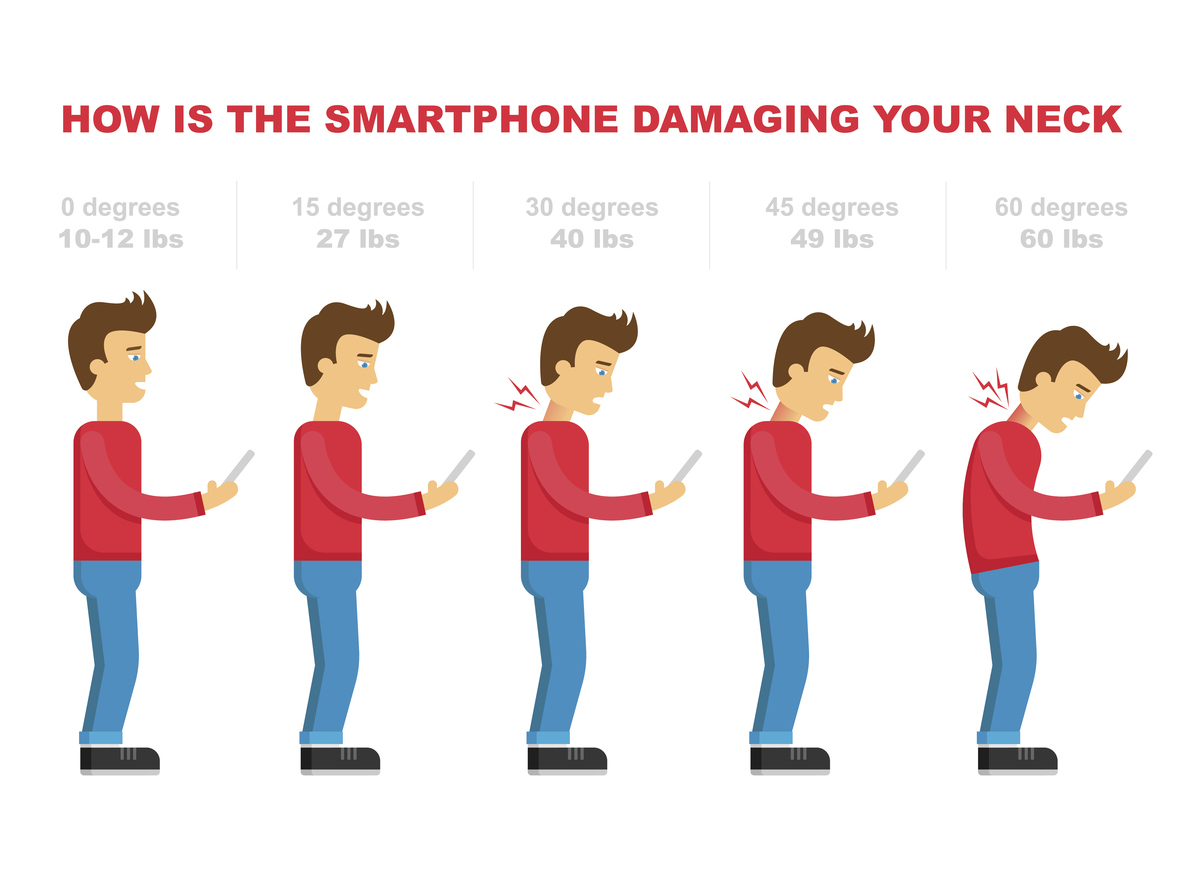 HOW IS THE SMARTPHONE DAMAGING YOUR NECK

0 degrees
10-12 lbs

15 degrees
27 lbs

30 degrees
40 lbs

45 degrees
49 lbs

60 degrees
60 lbs