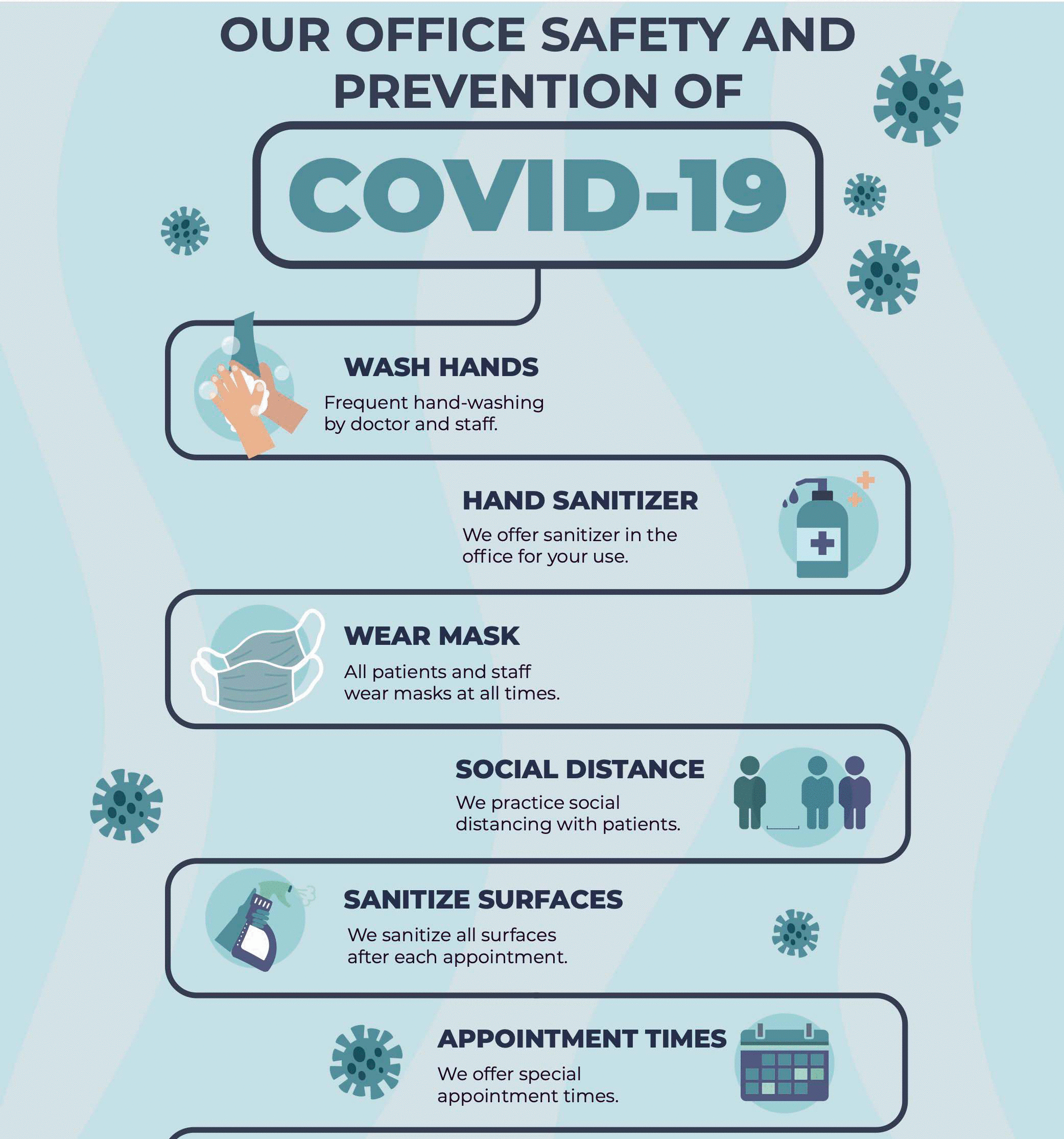 OUR OFFICE SAFETY AND PREVENTION OF

COVID-19

WASH HANDS
Frequent hand-washing by doctor and staff.

HAND SANITIZER
We offer sanitizer in the office for your use.

WEAR MASK
All patients and staff wear masks at all times.

SOCIAL DISTANCE
We practice social distancing with patients.

SANITIZE SURFACES
We sanitize all surfaces after each appointment.

APPOINTMENT TIMES
We offer special appointment times.